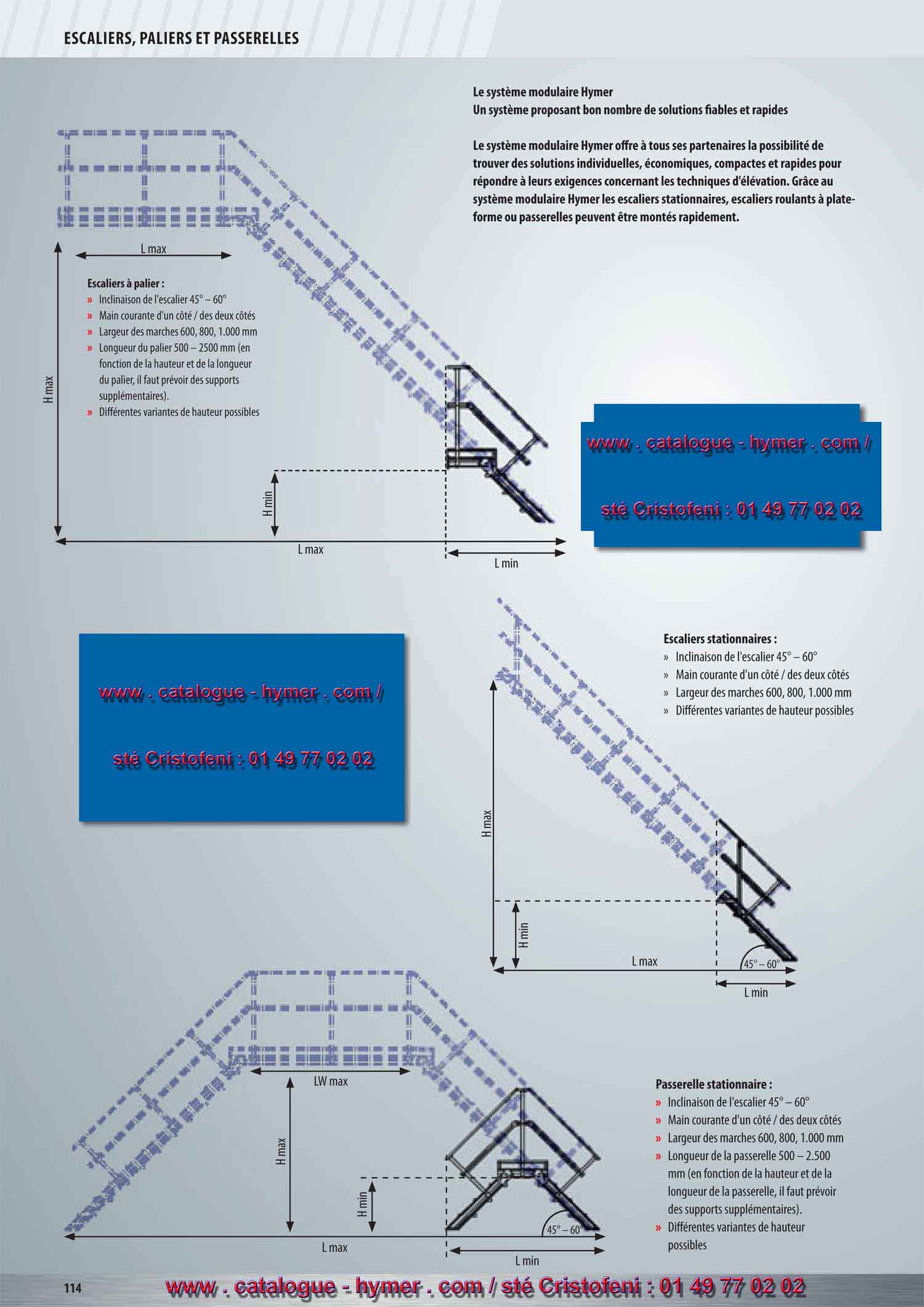 ESCALIERS, PALIERS ET PASSERELLES

Le système modulaire Hymer
Un système proposant bon nombre de solutions fiables et rapides

Le système modulaire Hymer offre à tous ses partenaires la possibilité de trouver des solutions individuelles, économiques, compactes et rapides pour répondre à leurs exigences concernant les techniques d'élévation. Grâce au système modulaire Hymer les escaliers stationnaires, escaliers roulants à plateforme ou passerelles peuvent être montés rapidement.

L max

Escaliers à palier :
» Inclinaison de l'escalier 45° – 60°
» Main courante d'un côté / des deux côtés
» Largeur des marches 600, 800, 1.000 mm
» Longueur du palier 500 – 2500 mm (en fonction de la hauteur et de la longueur du palier, il faut prévoir des supports supplémentaires).
» Différentes variantes de hauteur possibles

H max

H min

L max

L min

www . catalogue - hymer . com /

sté Cristofeni : 01 49 77 02 02

www . catalogue - hymer . com /

sté Cristofeni : 01 49 77 02 02

Escaliers stationnaires :
» Inclinaison de l'escalier 45° – 60°
» Main courante d'un côté / des deux côtés
» Largeur des marches 600, 800, 1.000 mm
» Différentes variantes de hauteur possibles

H max

H min

L max

45° – 60°

L min

LW max

H max

H min

45° – 60°

L max

L min

Passerelle stationnaire :
» Inclinaison de l'escalier 45° – 60°
» Main courante d'un côté / des deux côtés
» Largeur des marches 600, 800, 1.000 mm
» Longueur de la passerelle 500 – 2.500 mm (en fonction de la hauteur et de la longueur de la passerelle, il faut prévoir des supports supplémentaires).
» Différentes variantes de hauteur possibles

114

www . catalogue - hymer . com / sté Cristofeni : 01 49 77 02 02